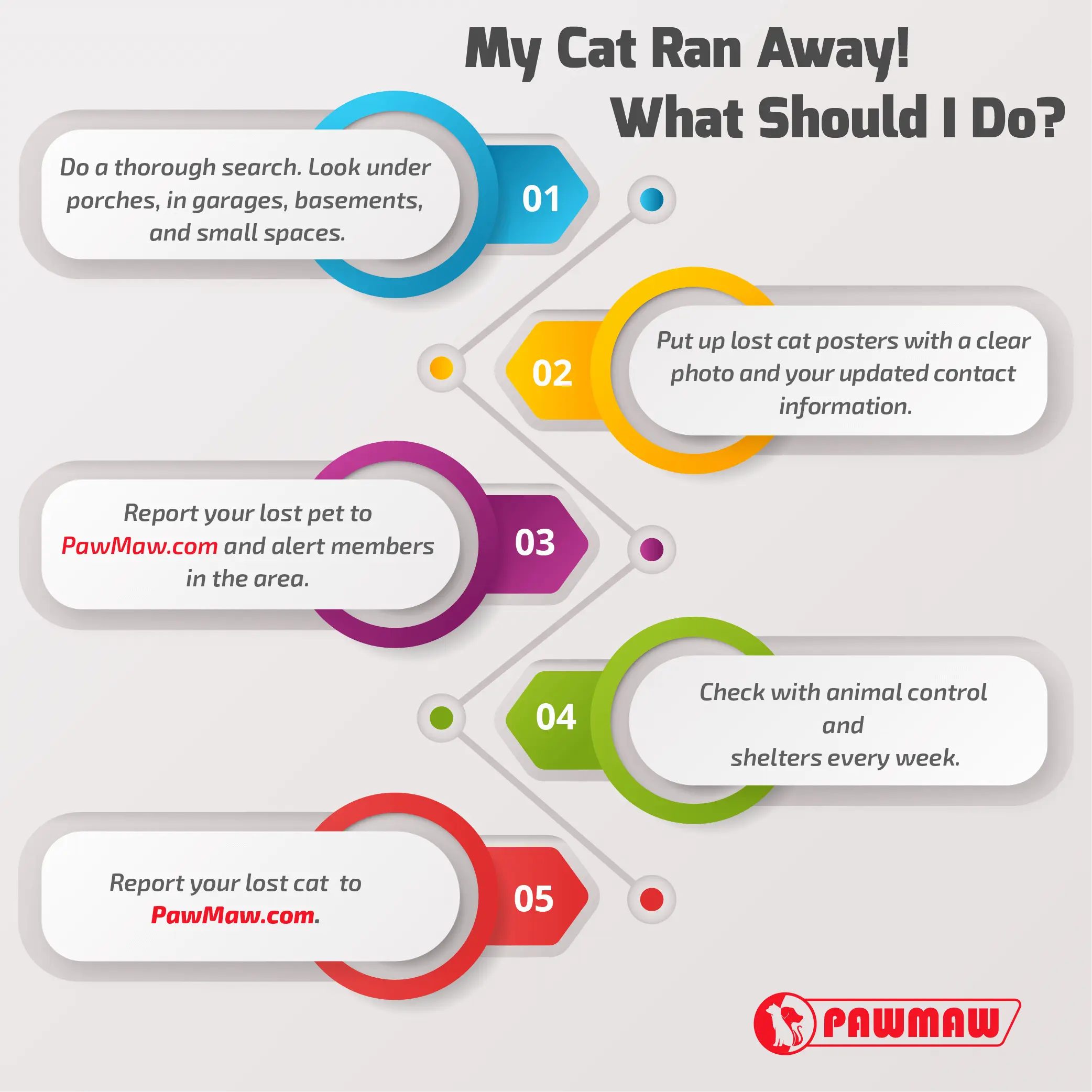 My Cat Ran Away!
What Should I Do?

Do a thorough search. Look under porches, in garages, basements, and small spaces.

01

02

Put up lost cat posters with a clear photo and your updated contact information.

Report your lost pet to PawMaw.com and alert members in the area.

03

04

Check with animal control and shelters every week.

Report your lost cat to PawMaw.com.

05

PAWMAW